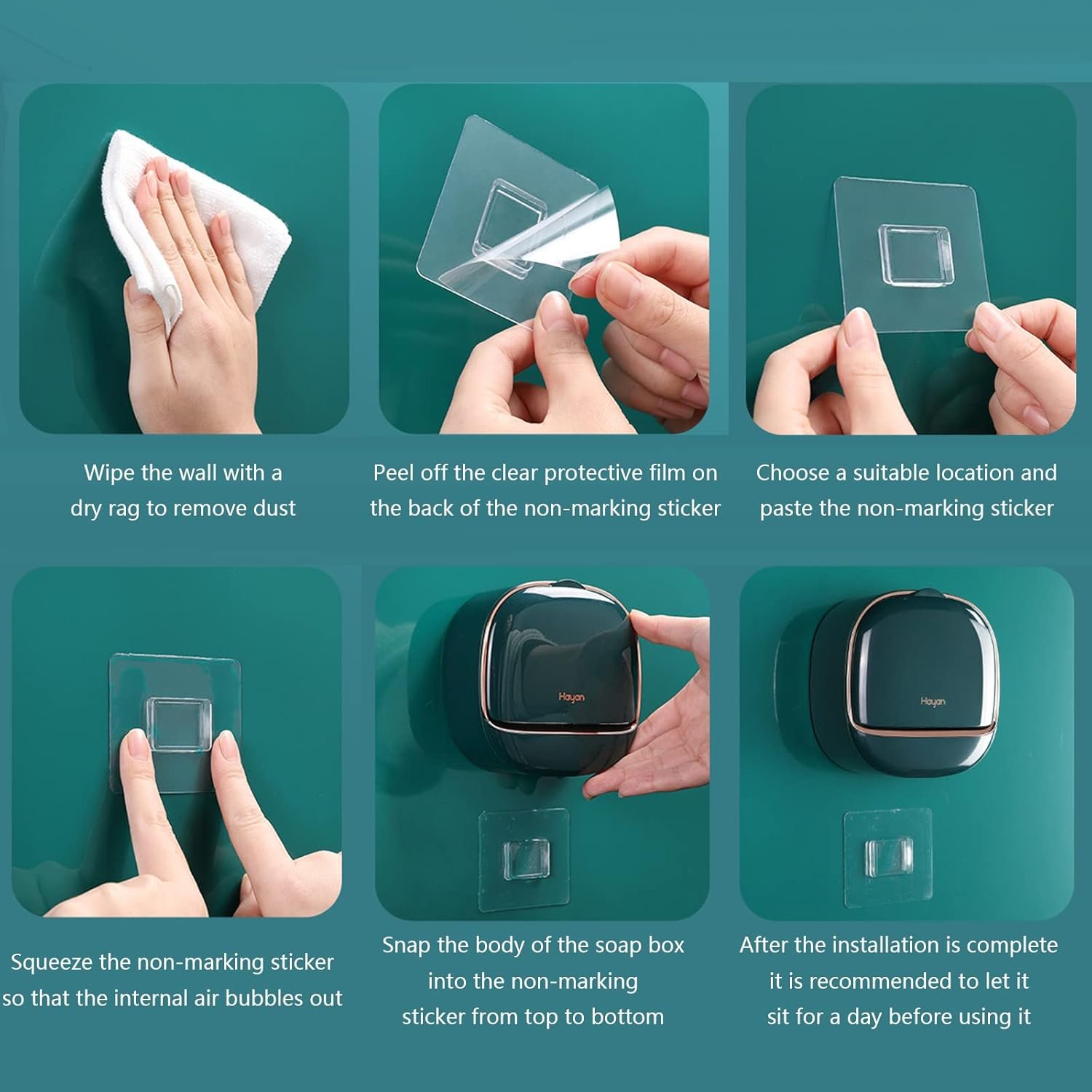 Wipe the wall with a dry rag to remove dust

Peel off the clear protective film on the back of the non-marking sticker

Choose a suitable location and paste the non-marking sticker

Squeeze the non-marking sticker so that the internal air bubbles out

Hayan

Snap the body of the soap box into the non-marking sticker from top to bottom

Hayan

After the installation is complete it is recommended to let it sit for a day before using it