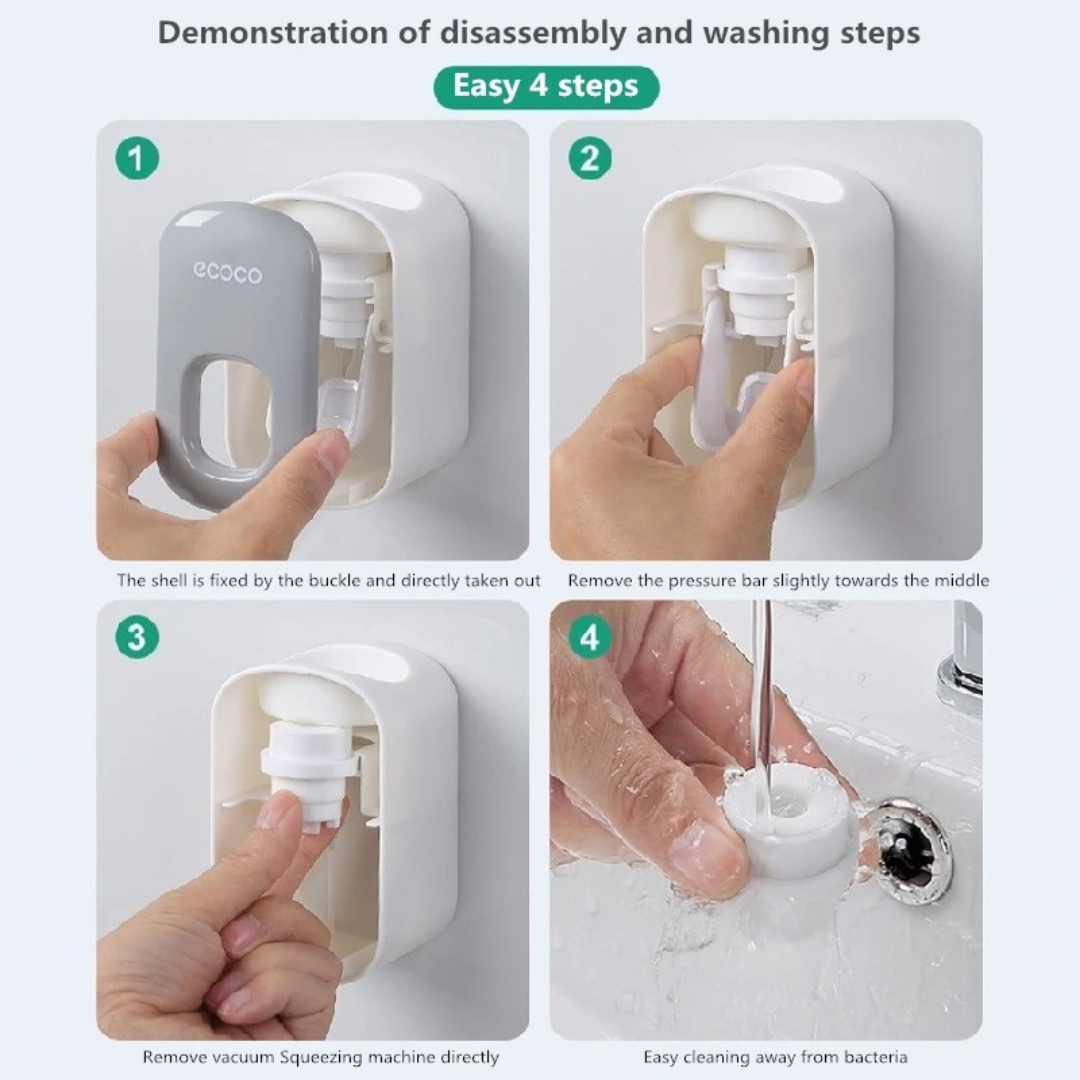 Demonstration of disassembly and washing steps

Easy 4 steps

1

ecoco

The shell is fixed by the buckle and directly taken out

2

Remove the pressure bar slightly towards the middle

3

Remove vacuum Squeezing machine directly

4

Easy cleaning away from bacteria